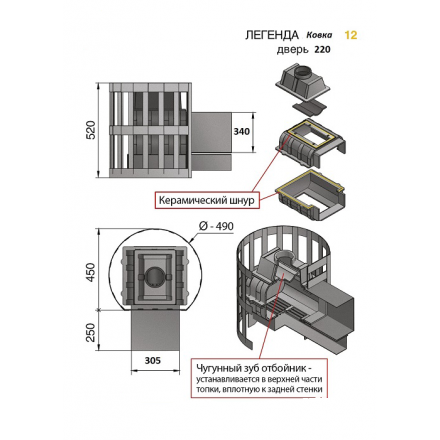 ЛЕГЕНДА Ковка 12
дверь 220

520

340

Керамический шнур

Ø - 490

450

250

305

Чугунный зуб отбойник - устанавливается в верхней части топки, вплотную к задней стенки